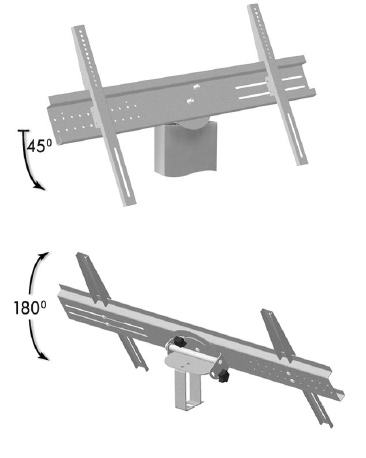 $45^0$

$180^0$