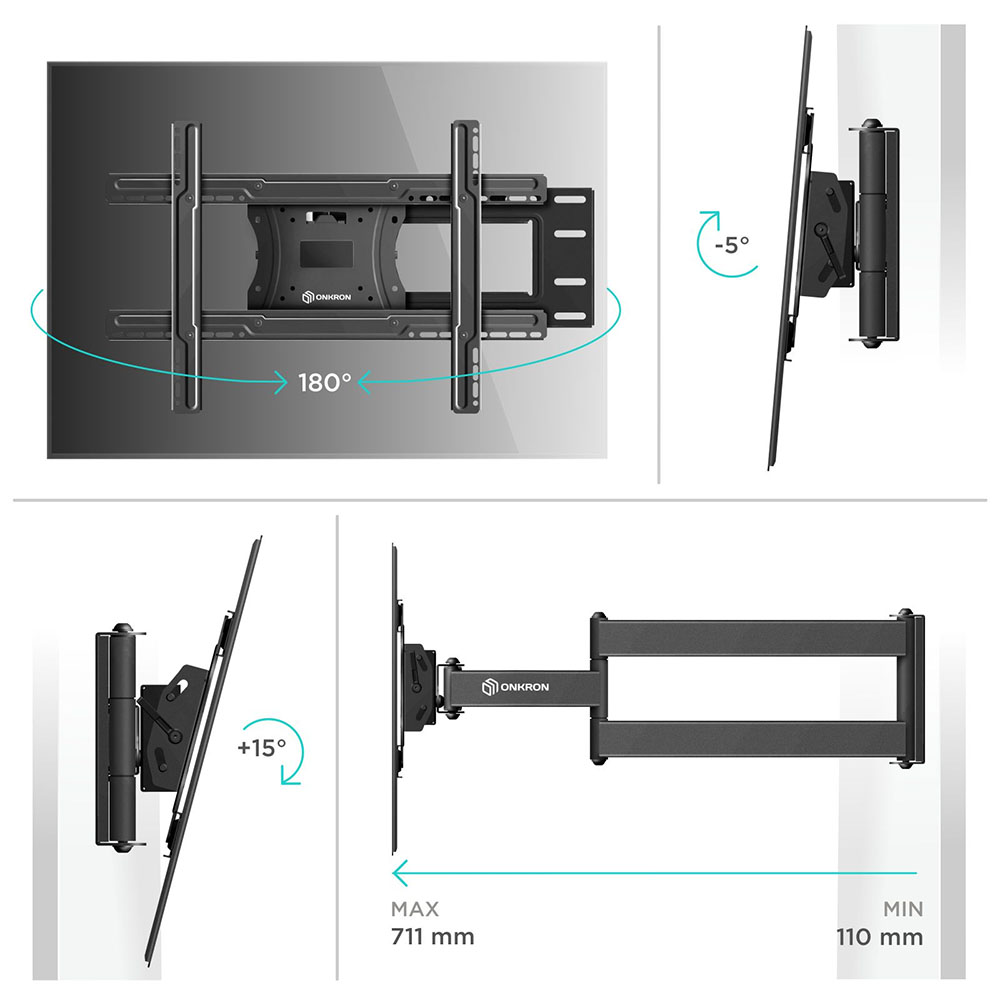 ONKRON

180°

-5°

+15°

ONKRON

MAX
711 mm

MIN
110 mm