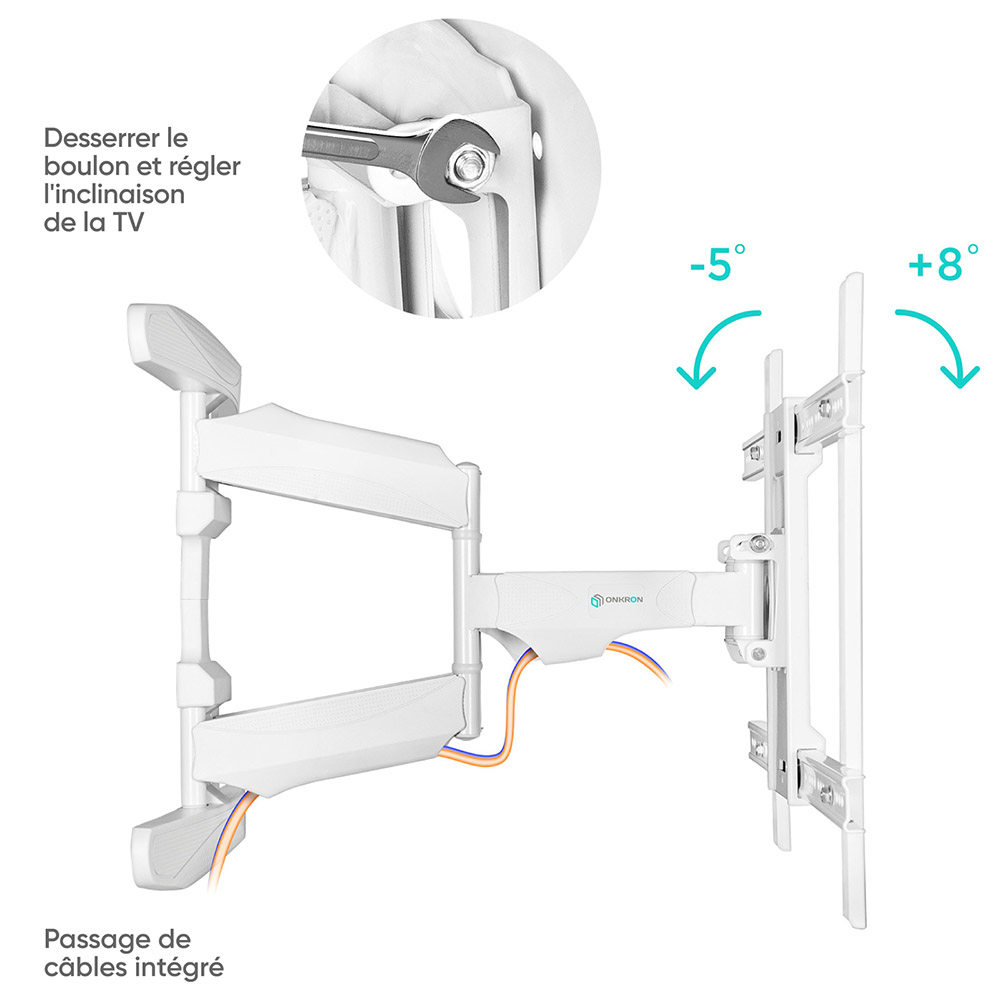 Desserrer le boulon et régler l'inclinaison de la TV

-5°

+8°

ONKRON

Passage de câbles intégré