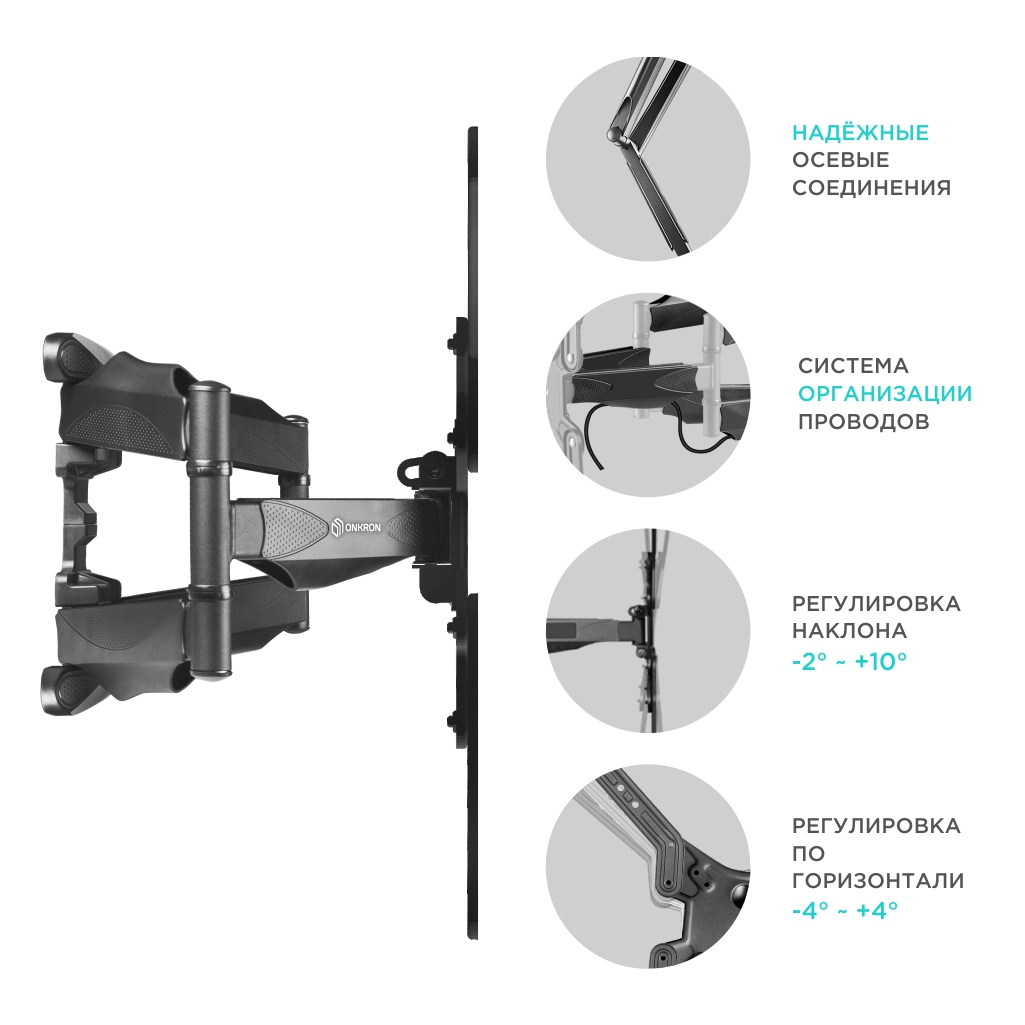 ONKRON

НАДЁЖНЫЕ ОСЕВЫЕ СОЕДИНЕНИЯ

СИСТЕМА ОРГАНИЗАЦИИ ПРОВОДОВ

РЕГУЛИРОВКА НАКЛОНА -2° ~ +10°

РЕГУЛИРОВКА ПО ГОРИЗОНТАЛИ -4° ~ +4°