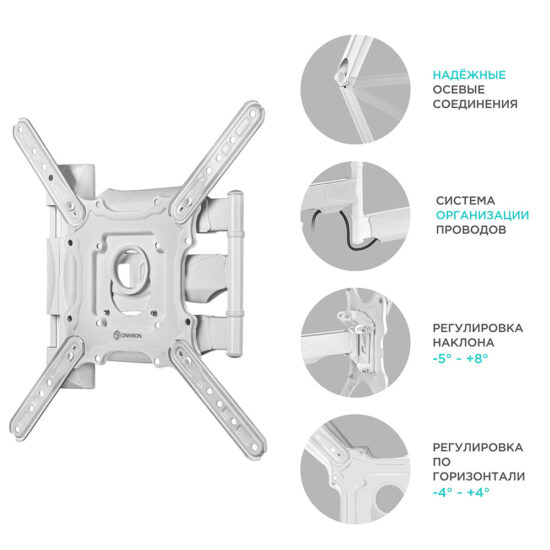 ONKRON

НАДЁЖНЫЕ
ОСЕВЫЕ
СОЕДИНЕНИЯ

СИСТЕМА
ОРГАНИЗАЦИИ
ПРОВОДОВ

РЕГУЛИРОВКА
НАКЛОНА
-5° - +8°

РЕГУЛИРОВКА
ПО
ГОРИЗОНТАЛИ
-4° - +4°