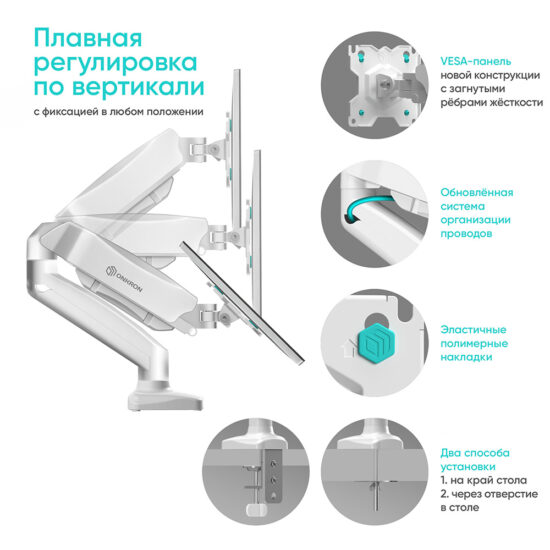 Плавная регулировка по вертикали

с фиксацией в любом положении

ONKRON

VESA-панель новой конструкции с загнутыми рёбрами жёсткости

Обновлённая система организации проводов

Эластичные полимерные накладки

Два способа установки
1. на край стола
2. через отверстие в столе