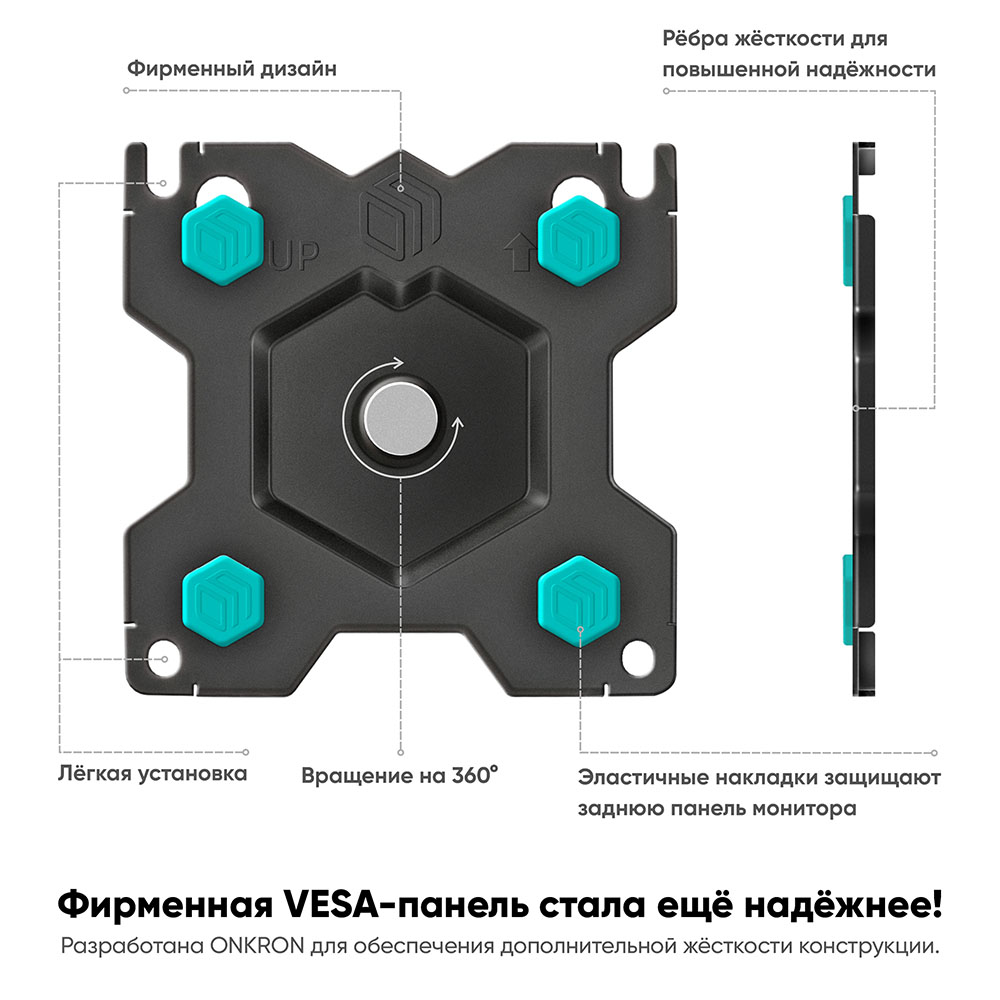 Фирменный дизайн

Рёбра жёсткости для повышенной надёжности

UP

Лёгкая установка

Вращение на 360°

Эластичные накладки защищают заднюю панель монитора

Фирменная VESA-панель стала ещё надёжнее!

Разработана ONKRON для обеспечения дополнительной жёсткости конструкции.