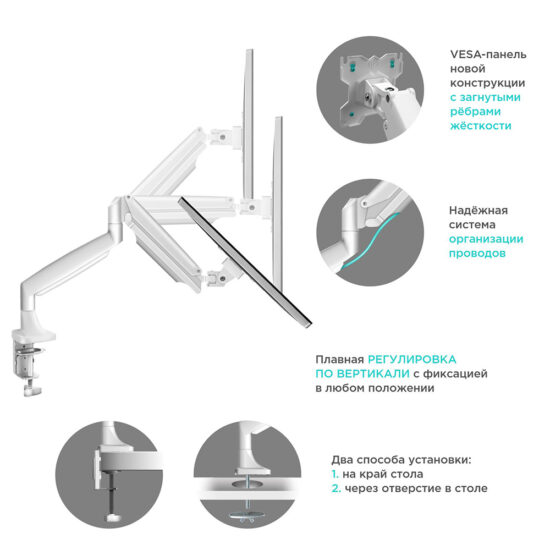 VESA-панель новой конструкции с загнутыми рёбрами жёсткости

Надёжная система организации проводов

Плавная РЕГУЛИРОВКА ПО ВЕРТИКАЛИ с фиксацией в любом положении

Два способа установки:
1. на край стола
2. через отверстие в столе