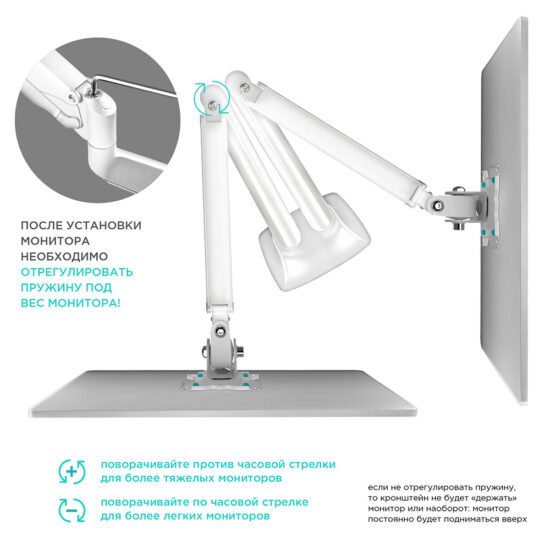 ПОСЛЕ УСТАНОВКИ МОНИТОРА НЕОБХОДИМО ОТРЕГУЛИРОВАТЬ ПРУЖИНУ ПОД ВЕС МОНИТОРА!

+ поворачивайте против часовой стрелки для более тяжелых мониторов

− поворачивайте по часовой стрелке для более легких мониторов

если не отрегулировать пружину, то кронштейн не будет «держать» монитор или наоборот: монитор постоянно будет подниматься вверх