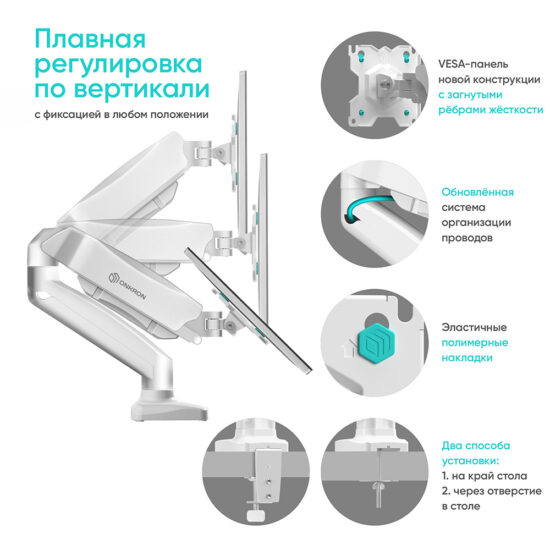 Плавная регулировка по вертикали

с фиксацией в любом положении

ONKRON

VESA-панель новой конструкции с загнутыми рёбрами жёсткости

Обновлённая система организации проводов

Эластичные полимерные накладки

Два способа установки:
1. на край стола
2. через отверстие в столе