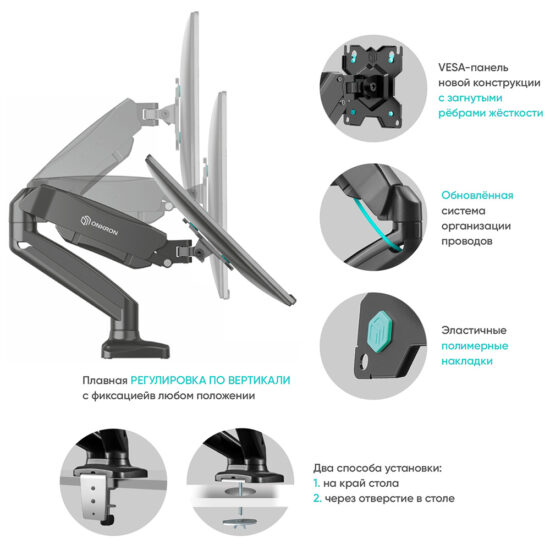 ONKRON

VESA-панель новой конструкции с загнутыми рёбрами жёсткости

Обновлённая система организации проводов

Эластичные полимерные накладки

Плавная РЕГУЛИРОВКА ПО ВЕРТИКАЛИ с фиксациейв любом положении

Два способа установки:
1. на край стола
2. через отверстие в столе