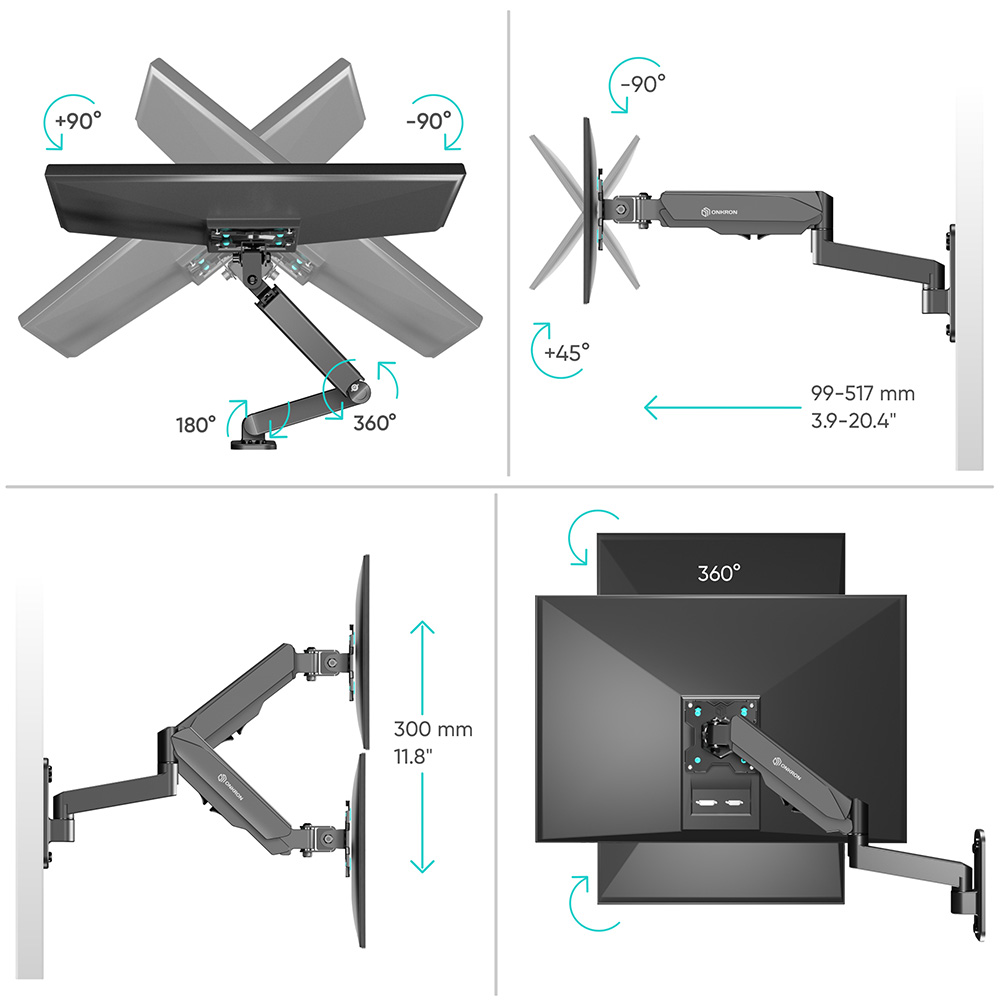 +90°
-90°
180°
360°

-90°
ONKRON
+45°
99-517 mm
3.9-20.4"

ONKRON
300 mm
11.8"

360°
ONKRON