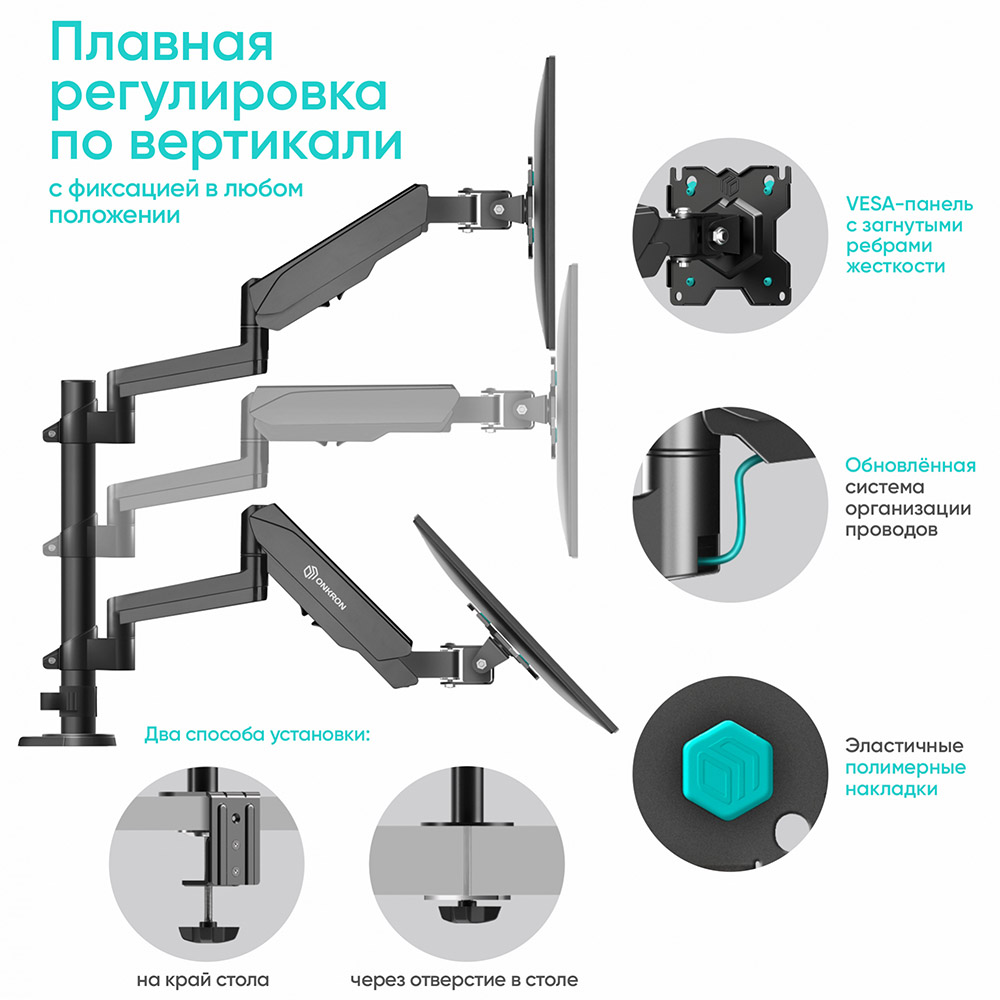 Плавная регулировка по вертикали

с фиксацией в любом положении

VESA-панель с загнутыми ребрами жесткости

Обновлённая система организации проводов

ONKRON

Эластичные полимерные накладки

Два способа установки:

на край стола

через отверстие в столе