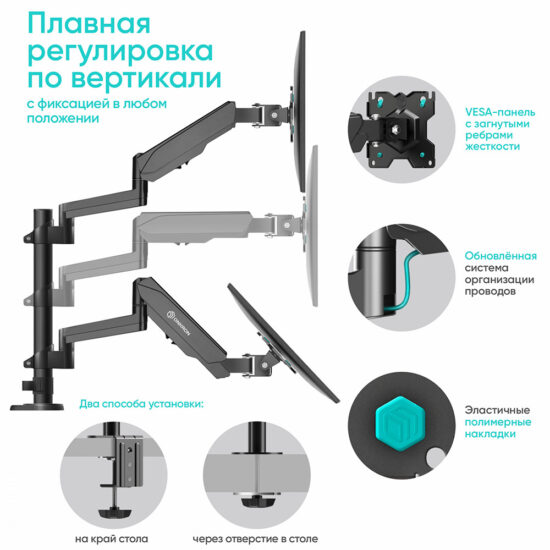 Плавная регулировка по вертикали

с фиксацией в любом положении

VESA-панель с загнутыми ребрами жесткости

Обновлённая система организации проводов

ONKRON

Эластичные полимерные накладки

Два способа установки:

на край стола

через отверстие в столе