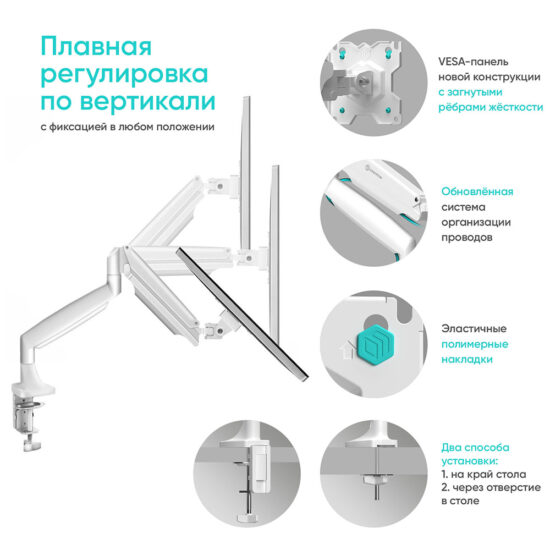 Плавная регулировка по вертикали

с фиксацией в любом положении

VESA-панель новой конструкции с загнутыми рёбрами жёсткости

Обновлённая система организации проводов

Эластичные полимерные накладки

Два способа установки:
1. на край стола
2. через отверстие в столе