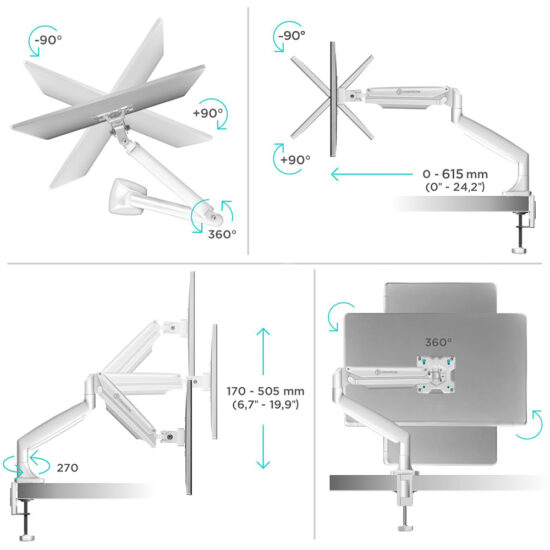 -90°

+90°

360°

-90°

+90°

0 - 615 mm
(0" - 24,2")

170 - 505 mm
(6,7" - 19,9")

270

360°