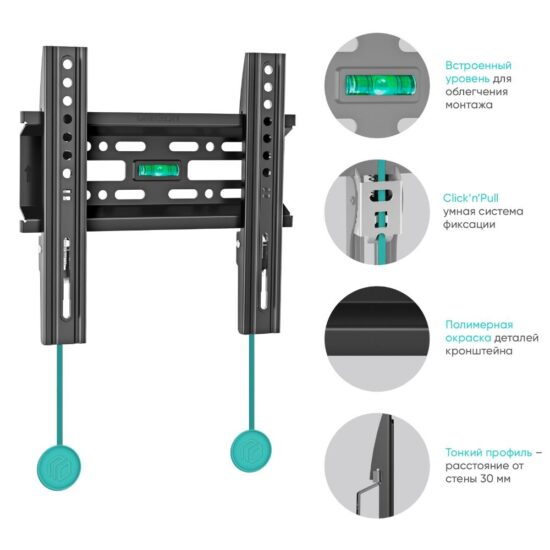 Встроенный уровень для облегчения монтажа

Click'n'Pull умная система фиксации

Полимерная окраска деталей кронштейна

Тонкий профиль – расстояние от стены 30 мм