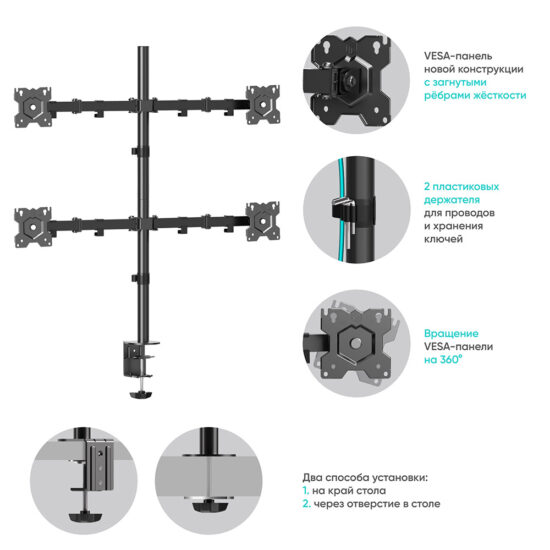 VESA-панель новой конструкции с загнутыми рёбрами жёсткости

2 пластиковых держателя для проводов и хранения ключей

Вращение VESA-панели на 360°

Два способа установки:
1. на край стола
2. через отверстие в столе