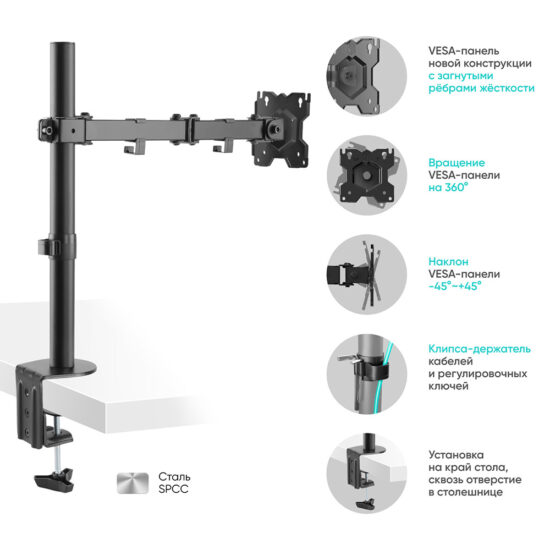 VESA-панель новой конструкции с загнутыми рёбрами жёсткости

Вращение VESA-панели на 360°

Наклон VESA-панели -45°~+45°

Клипса-держатель кабелей и регулировочных ключей

Установка на край стола, сквозь отверстие в столешнице

Сталь SPCC